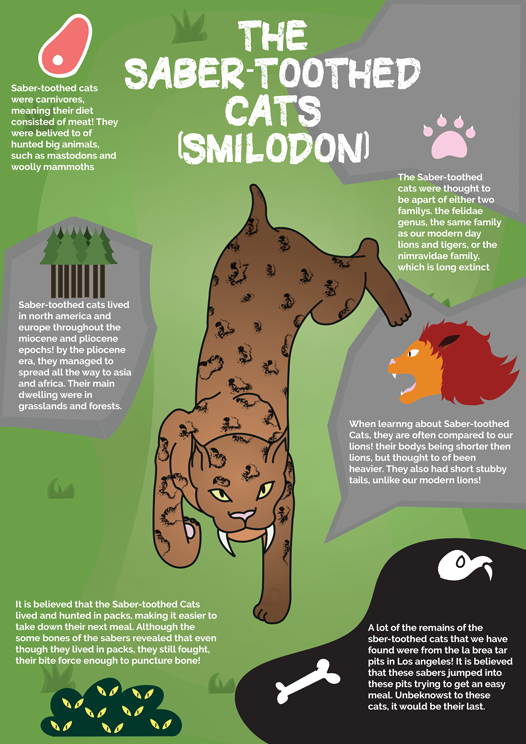 THE SABER-TOOTHED CATS (SMILODON)

Saber-toothed cats were carnivores, meaning their diet consisted of meat! They were belived to of hunted big animals, such as mastodons and woolly mammoths

The Saber-toothed cats were thought to be apart of either two familys. the felidae genus, the same family as our modern day lions and tigers, or the nimravidae family, which is long extinct

Saber-toothed cats lived in north america and europe throughout the miocene and pliocene epochs! by the pliocene era, they managed to spread all the way to asia and africa. Their main dwelling were in grasslands and forests.

When learnng about Saber-toothed Cats, they are often compared to our lions! their bodys being shorter then lions, but thought to of been heavier. They also had short stubby tails, unlike our modern lions!

It is believed that the Saber-toothed Cats lived and hunted in packs, making it easier to take down their next meal. Although the some bones of the sabers revealed that even though they lived in packs, they still fought, their bite force enough to puncture bone!

A lot of the remains of the sber-toothed cats that we have found were from the la brea tar pits in Los angeles! It is believed that these sabers jumped into these pits trying to get an easy meal. Unbeknowst to these cats, it would be their last.